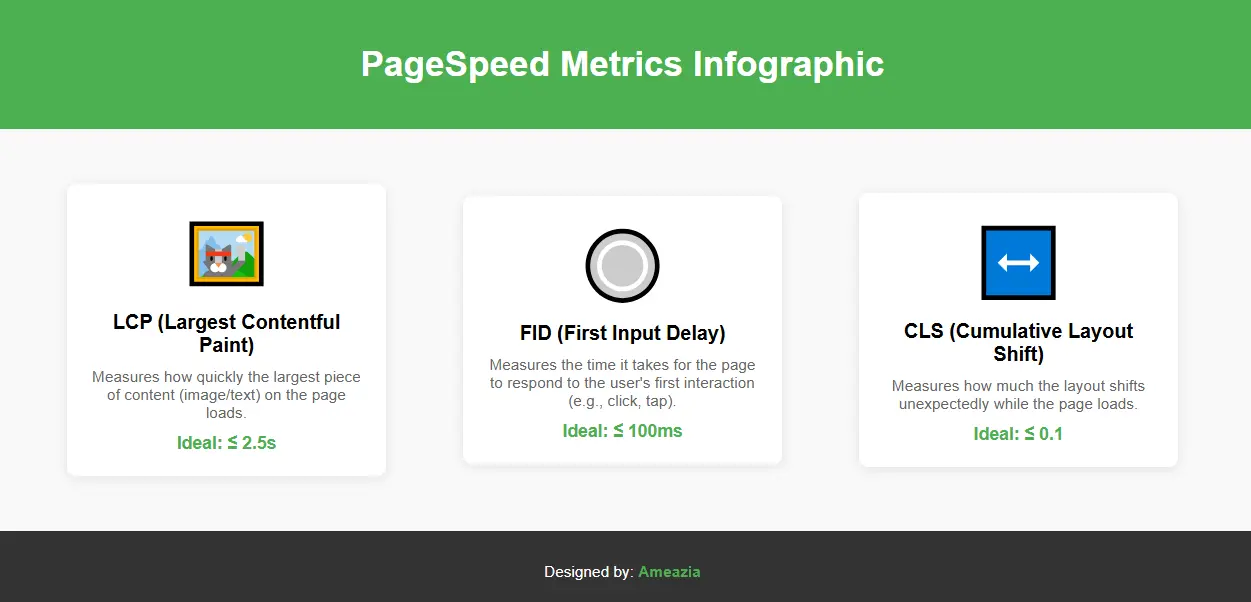 PageSpeed Metrics Infographic

LCP (Largest Contentful Paint)

Measures how quickly the largest piece of content (image/text) on the page loads.

Ideal: ≤ 2.5s

FID (First Input Delay)

Measures the time it takes for the page to respond to the user's first interaction (e.g., click, tap).

Ideal: ≤ 100ms

CLS (Cumulative Layout Shift)

Measures how much the layout shifts unexpectedly while the page loads.

Ideal: ≤ 0.1

Designed by: Ameazia