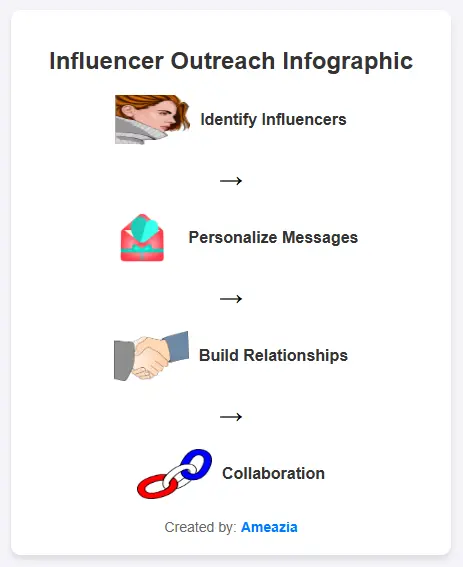 Influencer Outreach Infographic

Identify Influencers

→

Personalize Messages

→

Build Relationships

→

Collaboration

Created by: Ameazia